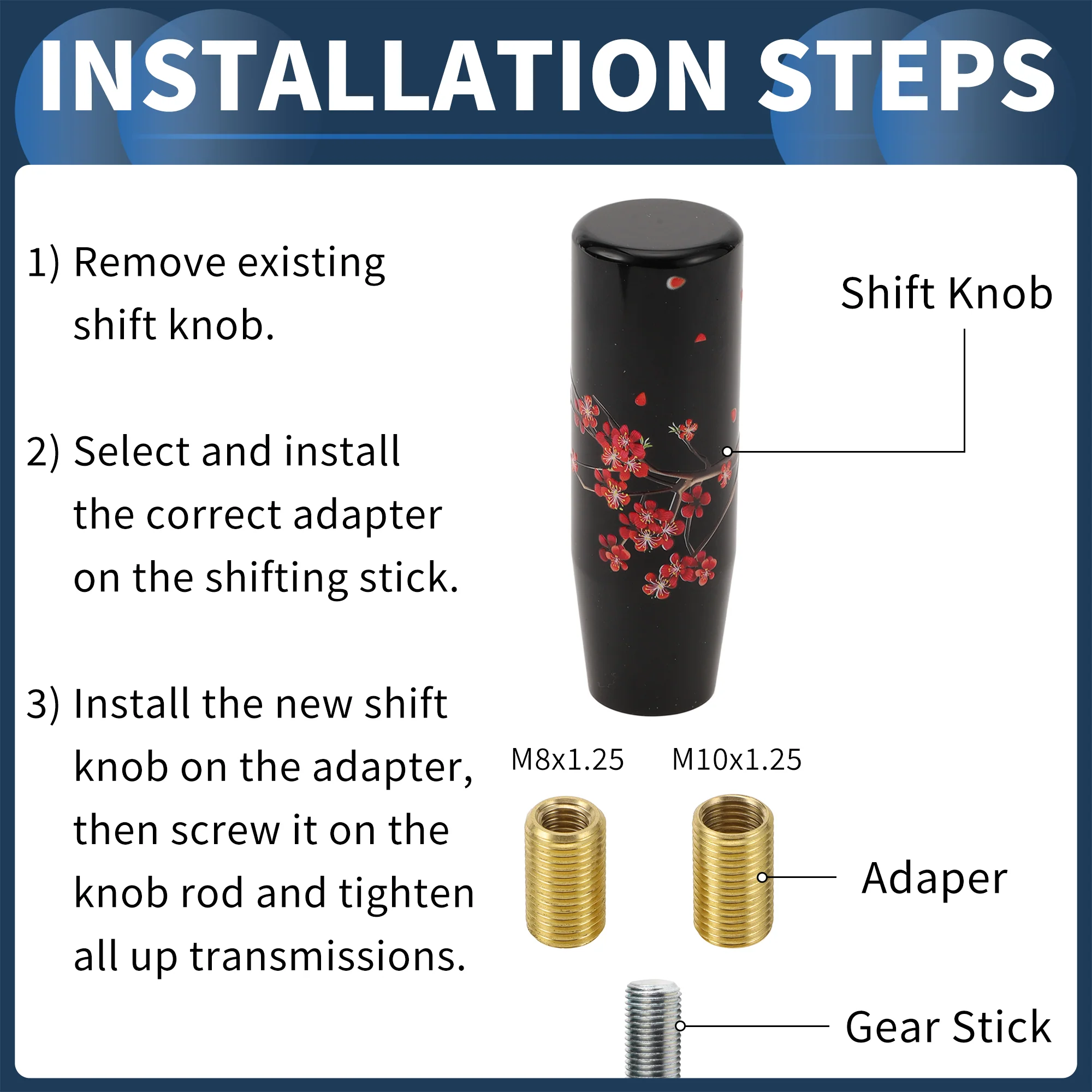 INSTALLATION STEPS

1) Remove existing shift knob.

2) Select and install the correct adapter on the shifting stick.

3) Install the new shift knob on the adapter, then screw it on the knob rod and tighten all up transmissions.

Shift Knob

M8x1.25

M10x1.25

Adaper

Gear Stick