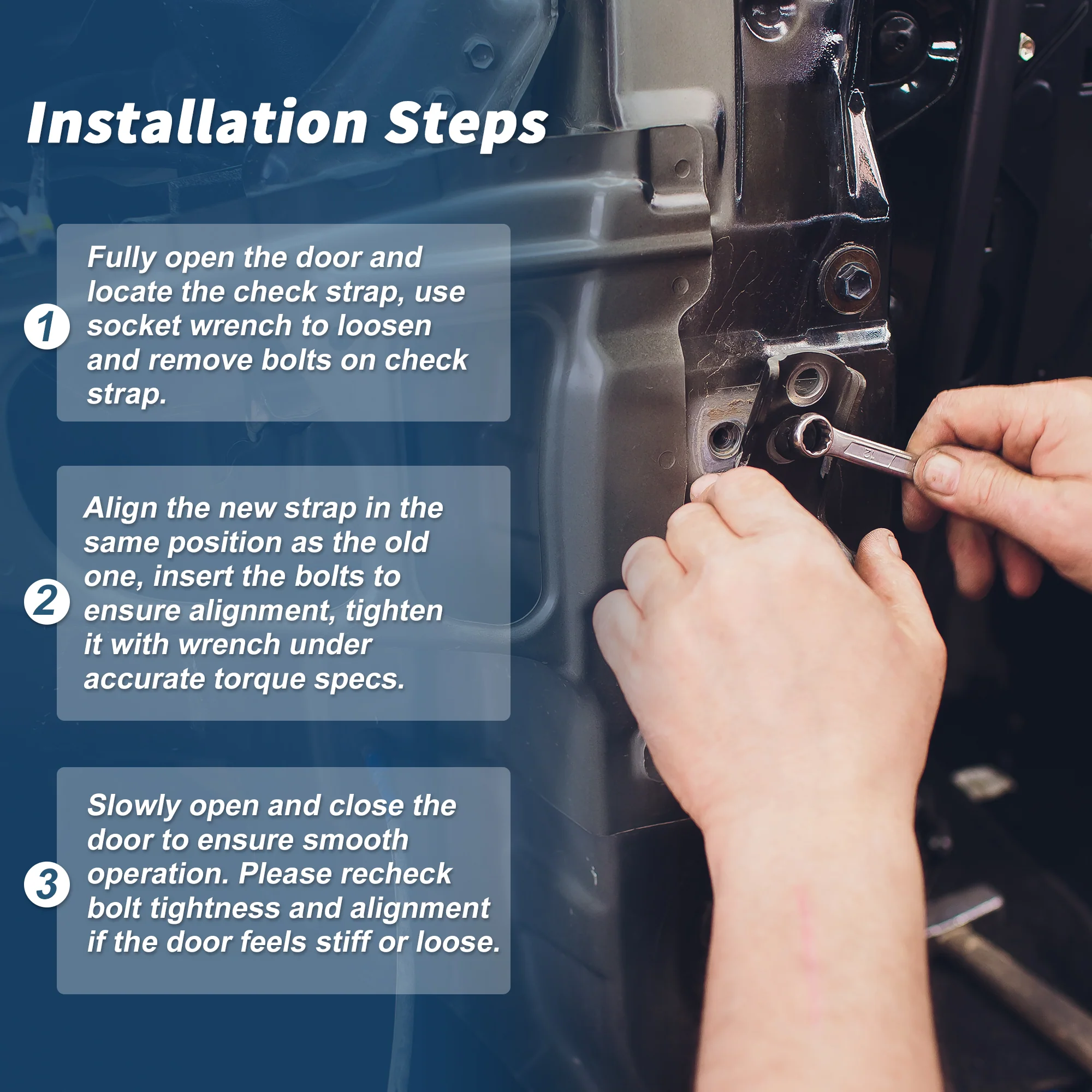 Installation Steps

1

Fully open the door and locate the check strap, use socket wrench to loosen and remove bolts on check strap.

2

Align the new strap in the same position as the old one, insert the bolts to ensure alignment, tighten it with wrench under accurate torque specs.

3

Slowly open and close the door to ensure smooth operation. Please recheck bolt tightness and alignment if the door feels stiff or loose.

12